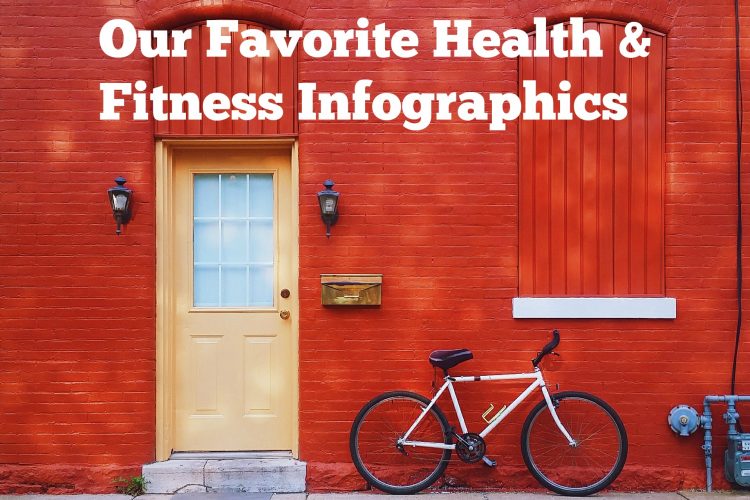 Our Favorite Health & Fitness Infographics